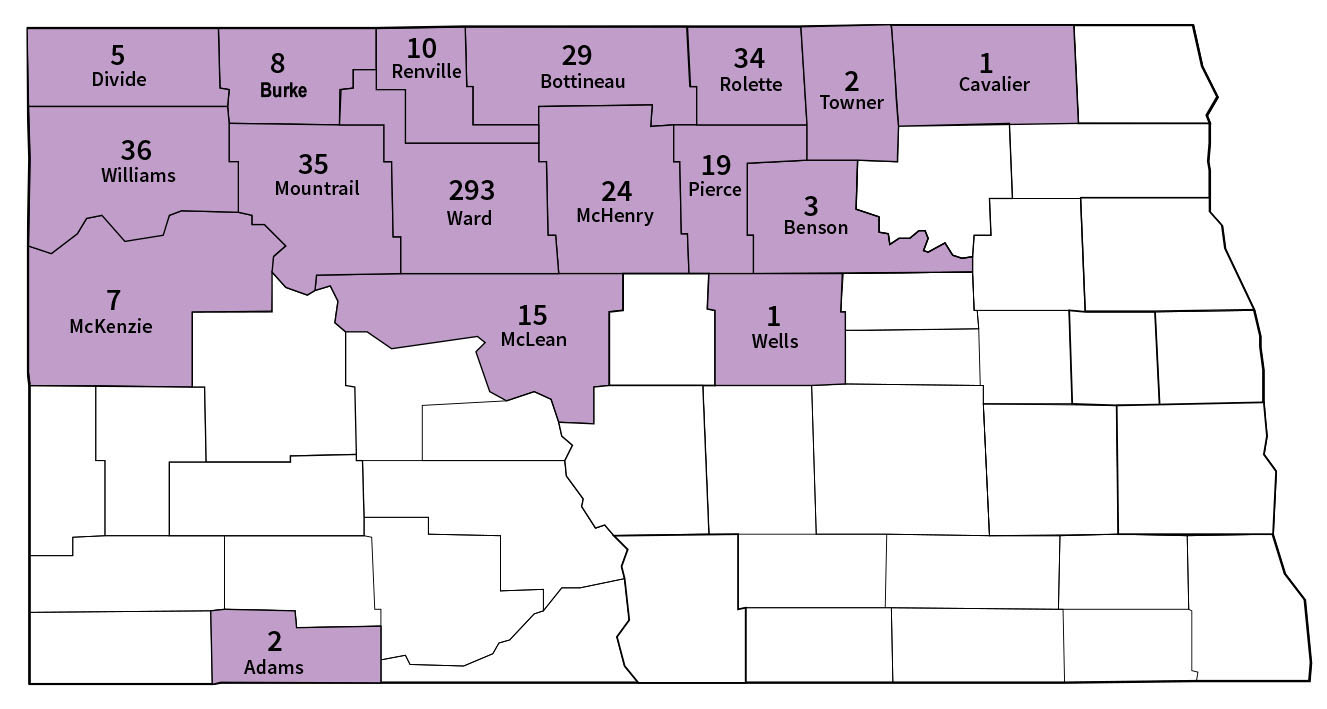 5
Divide

8
Burke

10
Renville

29
Bottineau

34
Rolette

2
Towner

1
Cavalier

36
Williams

35
Mountrail

293
Ward

24
McHenry

19
Pierce

3
Benson

7
McKenzie

15
McLean

1
Wells

2
Adams