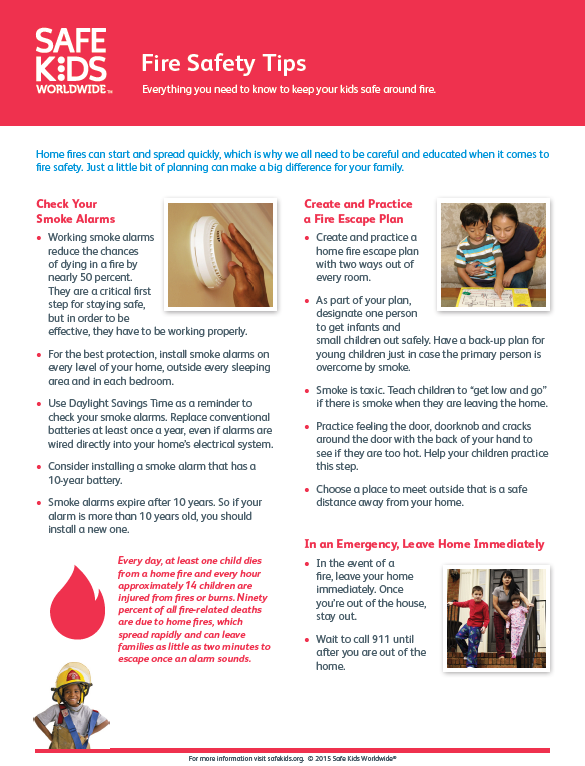 SAFE KIDS WORLDWIDE™

Fire Safety Tips

Everything you need to know to keep your kids safe around fire.

Home fires can start and spread quickly, which is why we all need to be careful and educated when it comes to fire safety. Just a little bit of planning can make a big difference for your family.

Check Your Smoke Alarms

• Working smoke alarms reduce the chances of dying in a fire by nearly 50 percent. They are a critical first step for staying safe, but in order to be effective, they have to be working properly.

• For the best protection, install smoke alarms on every level of your home, outside every sleeping area and in each bedroom.

• Use Daylight Savings Time as a reminder to check your smoke alarms. Replace conventional batteries at least once a year, even if alarms are wired directly into your home's electrical system.

• Consider installing a smoke alarm that has a 10-year battery.

• Smoke alarms expire after 10 years. So if your alarm is more than 10 years old, you should install a new one.

Every day, at least one child dies from a home fire and every hour approximately 14 children are injured from fires or burns. Ninety percent of all fire-related deaths are due to home fires, which spread rapidly and can leave families as little as two minutes to escape once an alarm sounds.

Create and Practice a Fire Escape Plan

• Create and practice a home fire escape plan with two ways out of every room.

• As part of your plan, designate one person to get infants and small children out safely. Have a back-up plan for young children just in case the primary person is overcome by smoke.

• Smoke is toxic. Teach children to "get low and go" if there is smoke when they are leaving the home.

• Practice feeling the door, doorknob and cracks around the door with the back of your hand to see if they are too hot. Help your children practice this step.

• Choose a place to meet outside that is a safe distance away from your home.

In an Emergency, Leave Home Immediately

• In the event of a fire, leave your home immediately. Once you're out of the house, stay out.

• Wait to call 911 until after you are out of the home.

For more information visit safekids.org. © 2015 Safe Kids Worldwide®